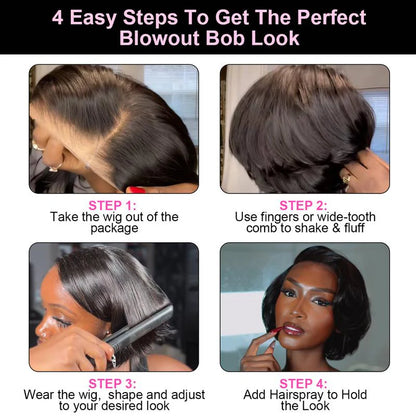 4 Easy Steps To Get The Perfect Blowout Bob Look

STEP 1:
Take the wig out of the package

STEP 2:
Use fingers or wide-tooth comb to shake & fluff

STEP 3:
Wear the wig, shape and adjust to your desired look

STEP 4:
Add Hairspray to Hold the Look